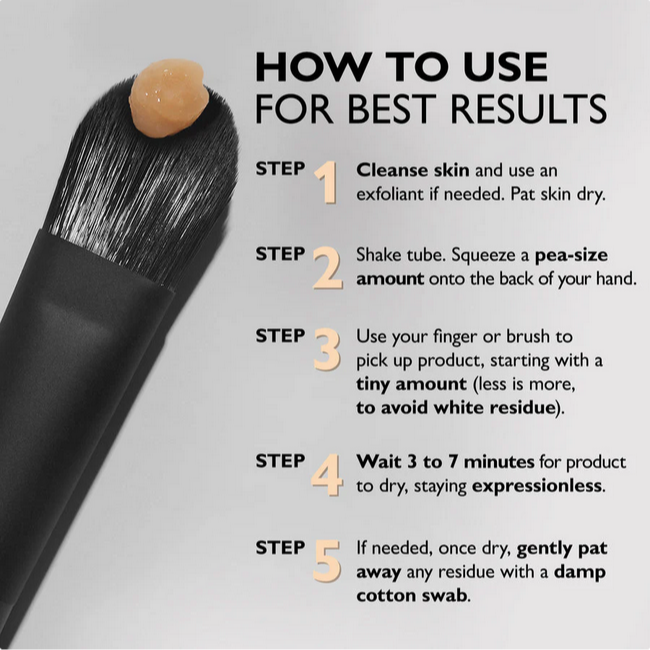 HOW TO USE
FOR BEST RESULTS

STEP 1 Cleanse skin and use an exfoliant if needed. Pat skin dry.

STEP 2 Shake tube. Squeeze a pea-size amount onto the back of your hand.

STEP 3 Use your finger or brush to pick up product, starting with a tiny amount (less is more, to avoid white residue).

STEP 4 Wait 3 to 7 minutes for product to dry, staying expressionless.

STEP 5 If needed, once dry, gently pat away any residue with a damp cotton swab.